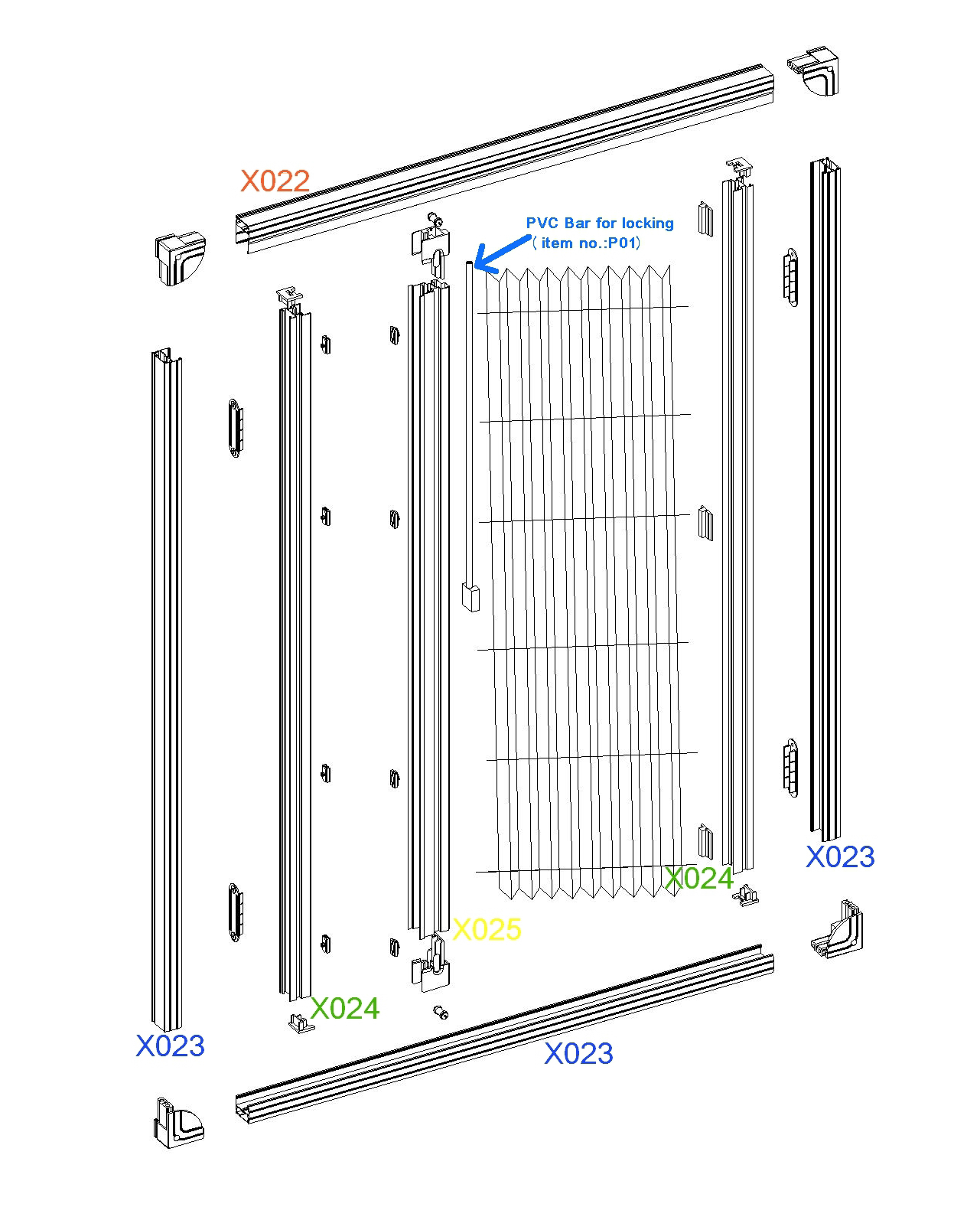 X022

PVC Bar for locking
( item no.:P01)

X023

X024

X025

X024

X023

X023